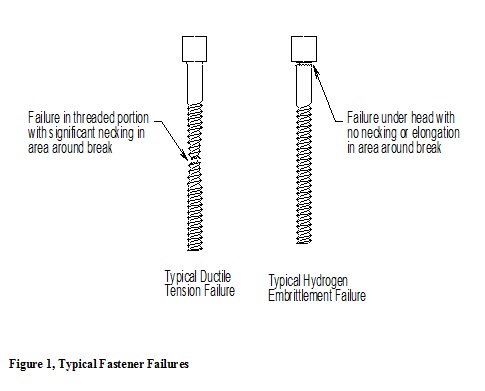 Failure in threaded portion with significant necking in area around break

Failure under head with no necking or elongation in area around break

Typical Ductile Tension Failure

Typical Hydrogen Embrittlement Failure

Figure 1, Typical Fastener Failures